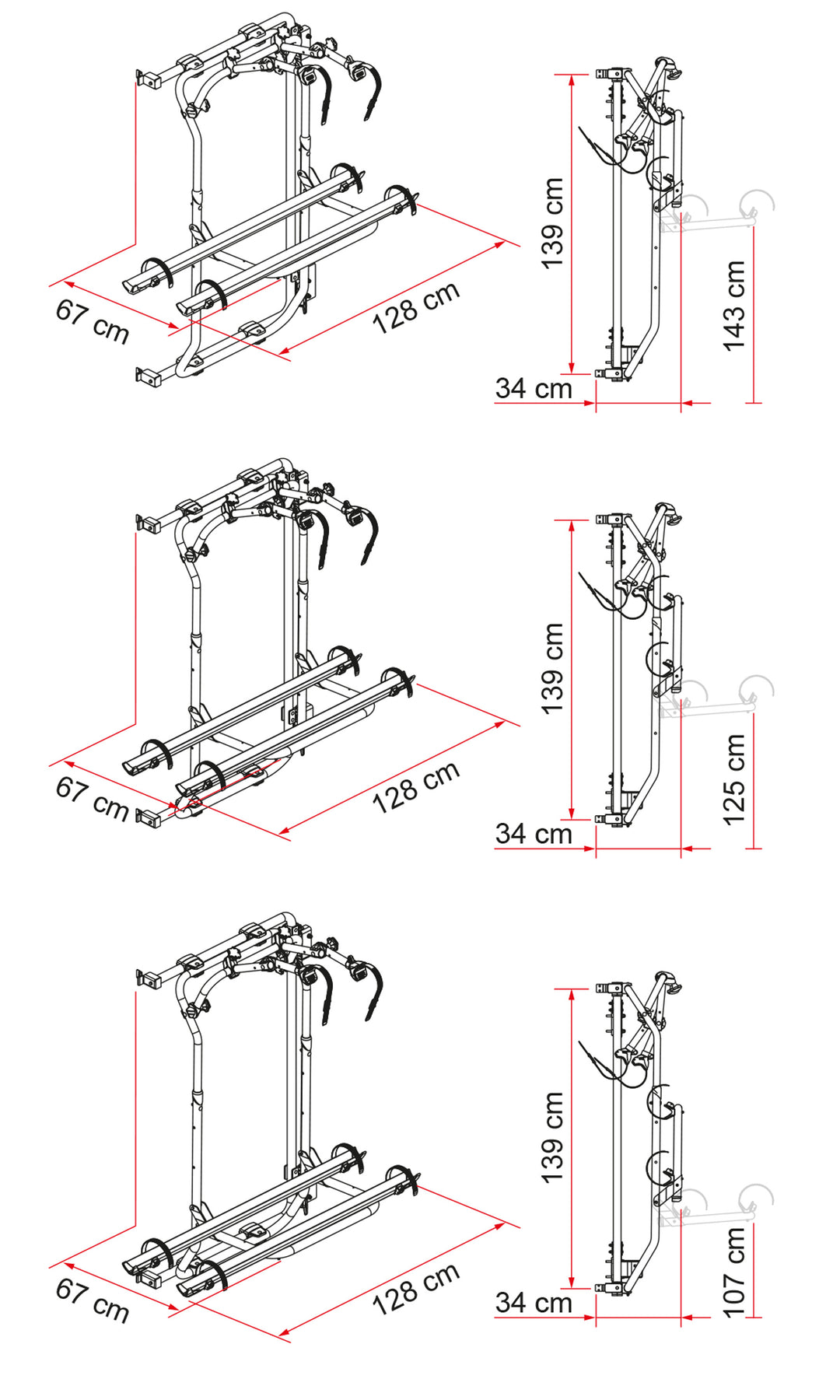 67 cm
128 cm
139 cm
143 cm
34 cm

67 cm
128 cm
139 cm
125 cm
34 cm

67 cm
128 cm
139 cm
107 cm
34 cm